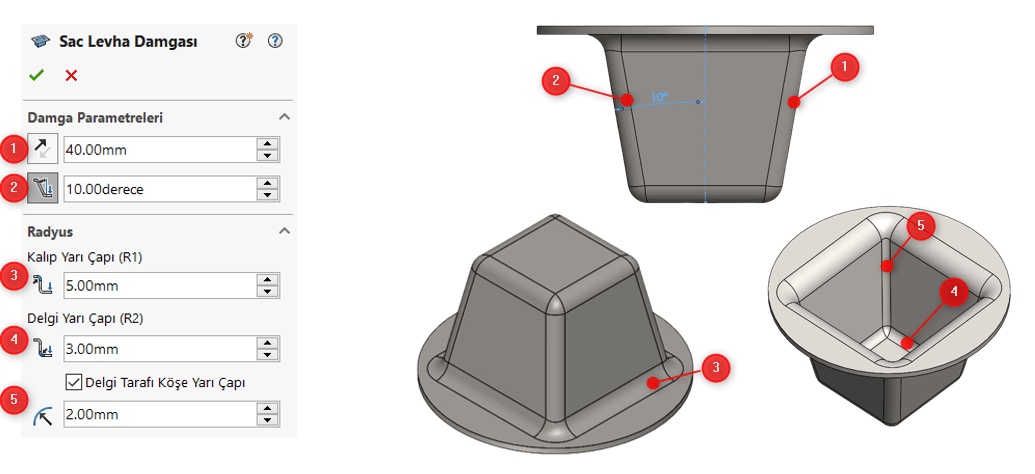 Sac Levha Damgası

Damga Parametreleri

1 40.00mm

2 10.00derece

Radyus

Kalıp Yarı Çapı (R1)

3 5.00mm

Delgi Yarı Çapı (R2)

4 3.00mm

Delgi Tarafı Köşe Yarı Çapı

5 2.00mm

2 10° 1

5

4

3