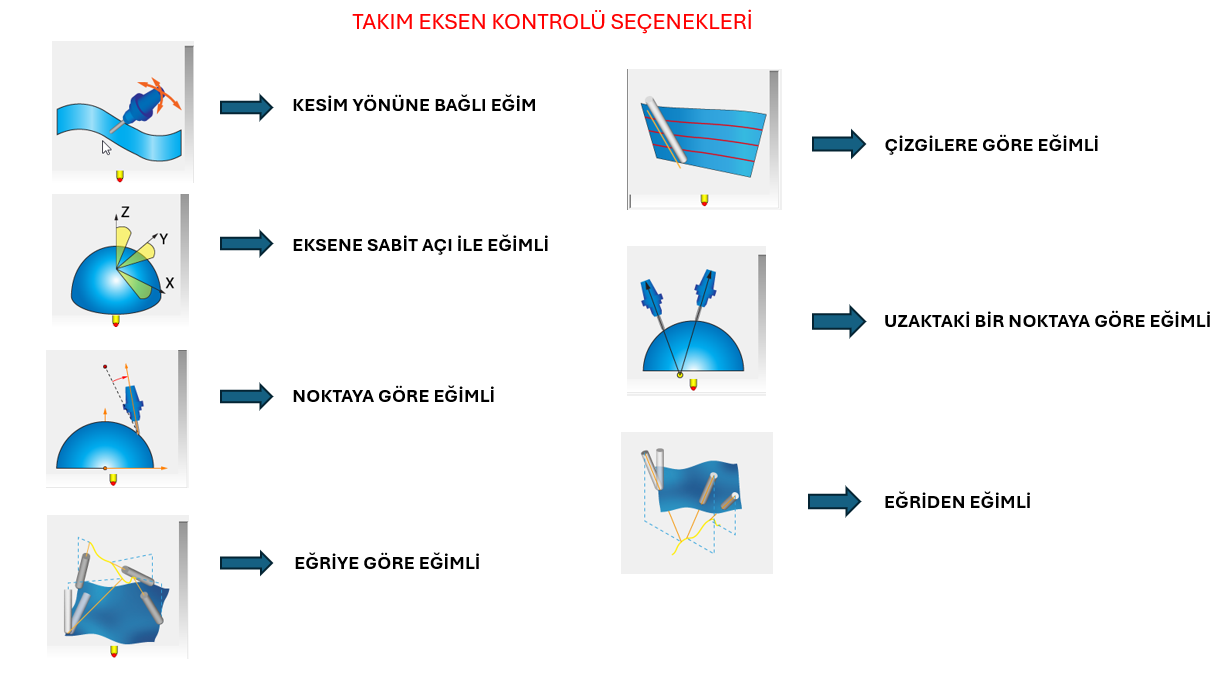 TAKIM EKSEN KONTROLÜ SEÇENEKLERİ

KESİM YÖNÜNE BAĞLI EĞİM

Z
Y
X

EKSENE SABİT AÇI İLE EĞİMLİ

NOKTAYA GÖRE EĞİMLİ

EĞRİYE GÖRE EĞİMLİ

ÇİZGİLERE GÖRE EĞİMLİ

UZAKTAKİ BİR NOKTAYA GÖRE EĞİMLİ

EĞRİDEN EĞİMLİ